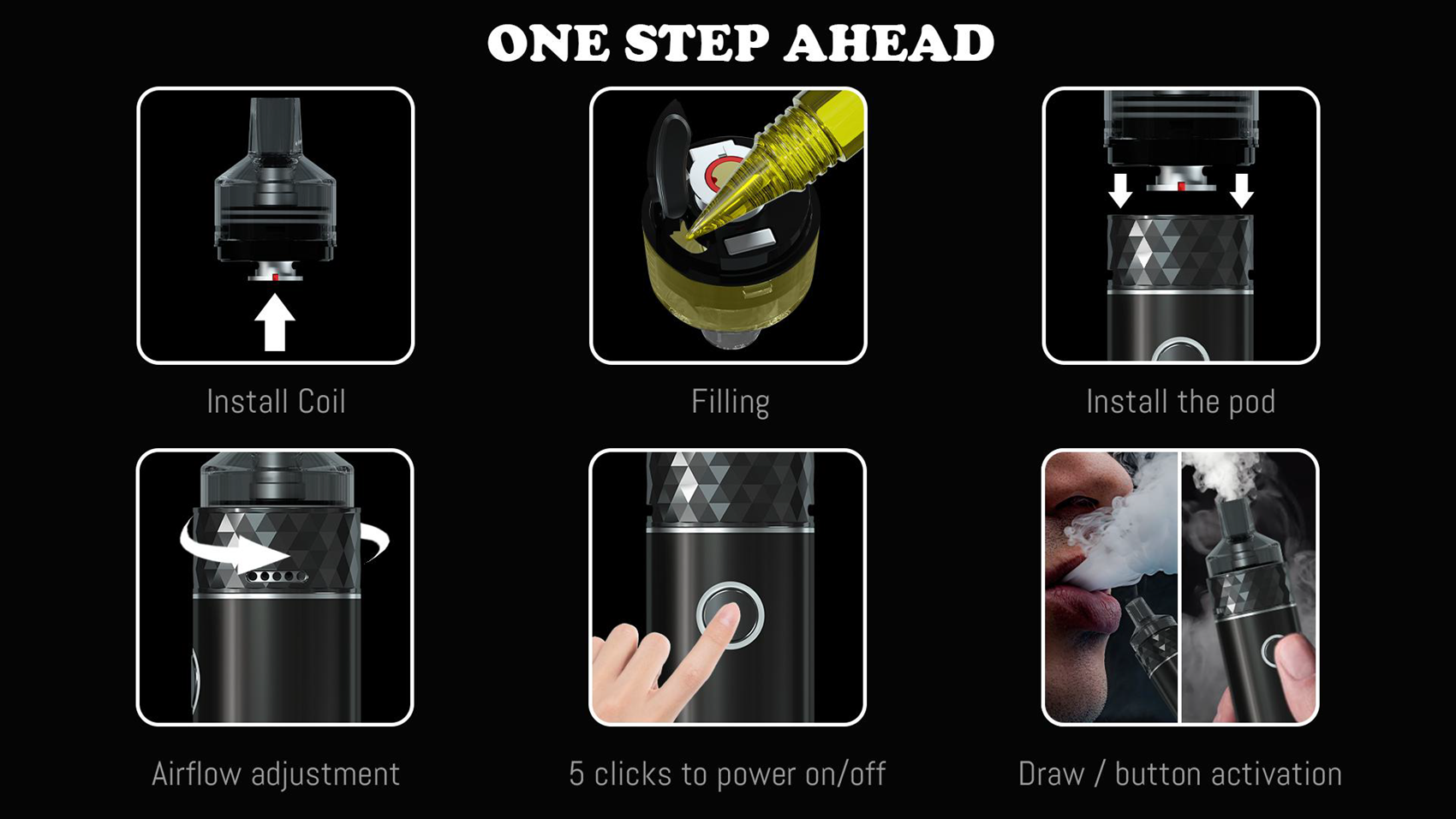 ONE STEP AHEAD

Install Coil

Filling

Install the pod

Airflow adjustment

5 clicks to power on/off

Draw / button activation